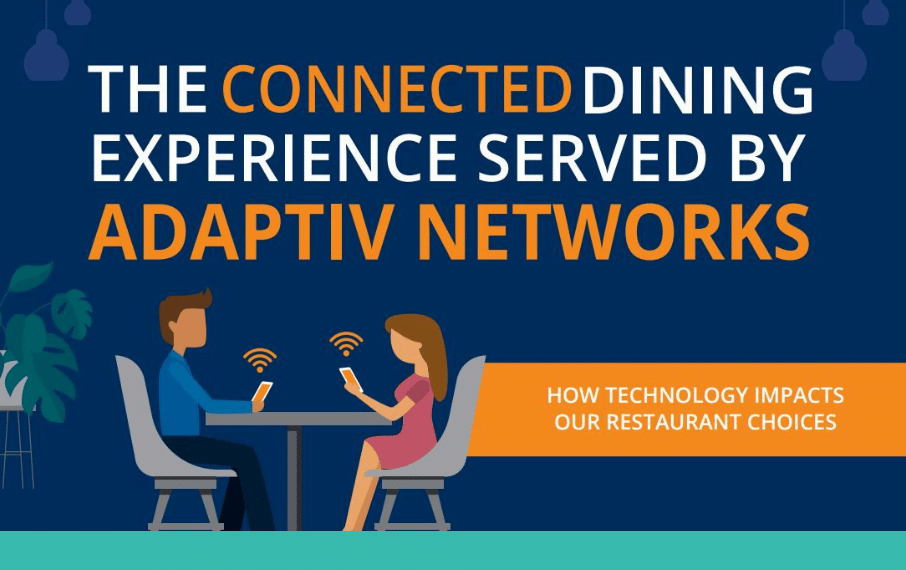 THE CONNECTED DINING EXPERIENCE SERVED BY ADAPTIV NETWORKS

HOW TECHNOLOGY IMPACTS OUR RESTAURANT CHOICES