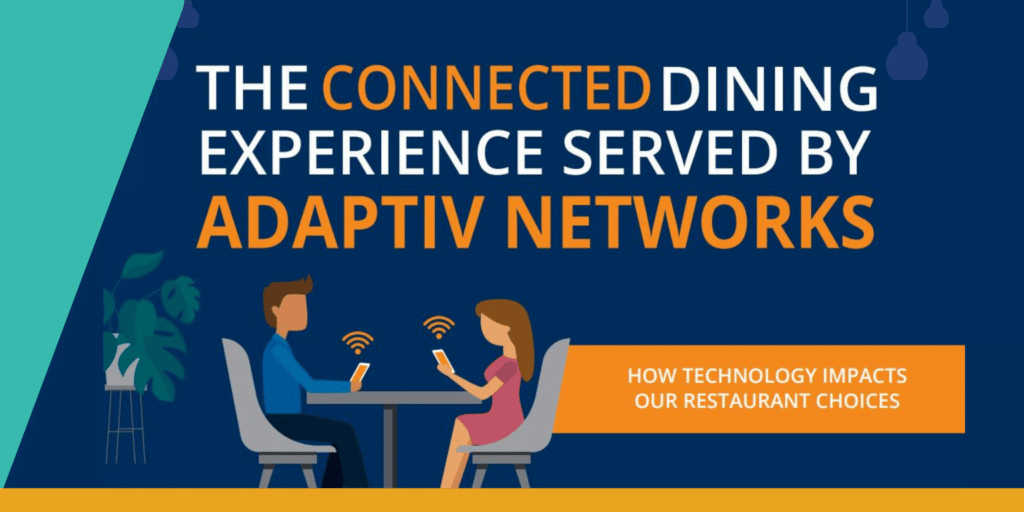 THE CONNECTED DINING EXPERIENCE SERVED BY ADAPTIV NETWORKS

HOW TECHNOLOGY IMPACTS OUR RESTAURANT CHOICES