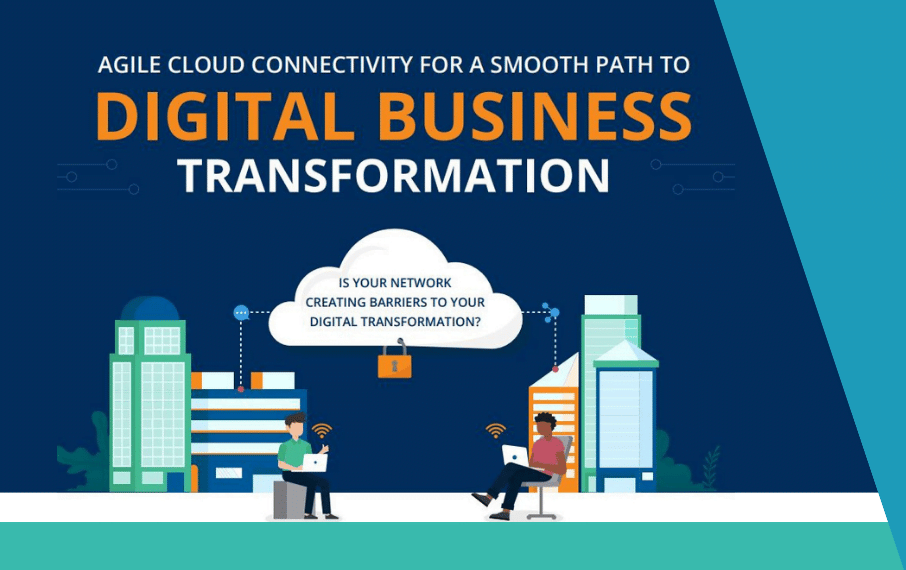 AGILE CLOUD CONNECTIVITY FOR A SMOOTH PATH TO
DIGITAL BUSINESS
TRANSFORMATION

IS YOUR NETWORK CREATING BARRIERS TO YOUR DIGITAL TRANSFORMATION?