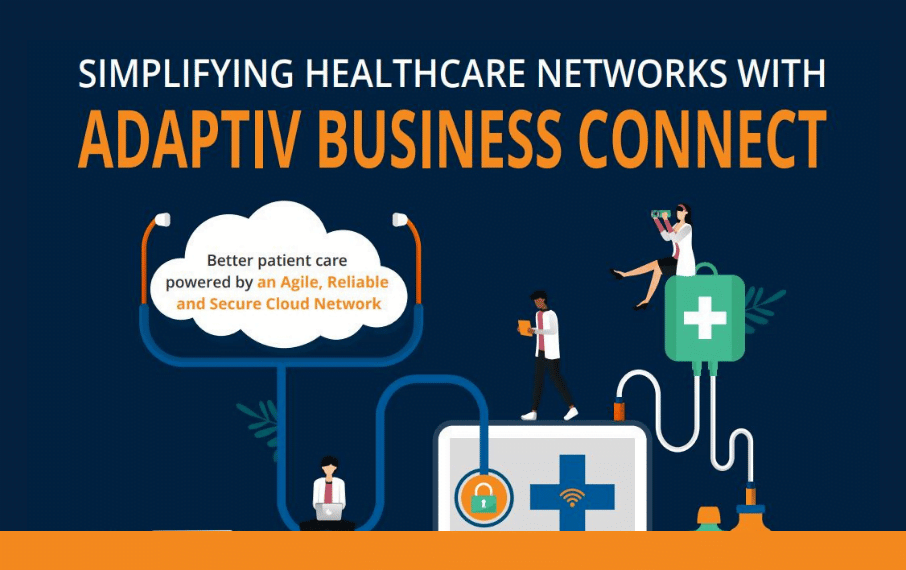 SIMPLIFYING HEALTHCARE NETWORKS WITH
ADAPTIV BUSINESS CONNECT

Better patient care powered by an Agile, Reliable and Secure Cloud Network