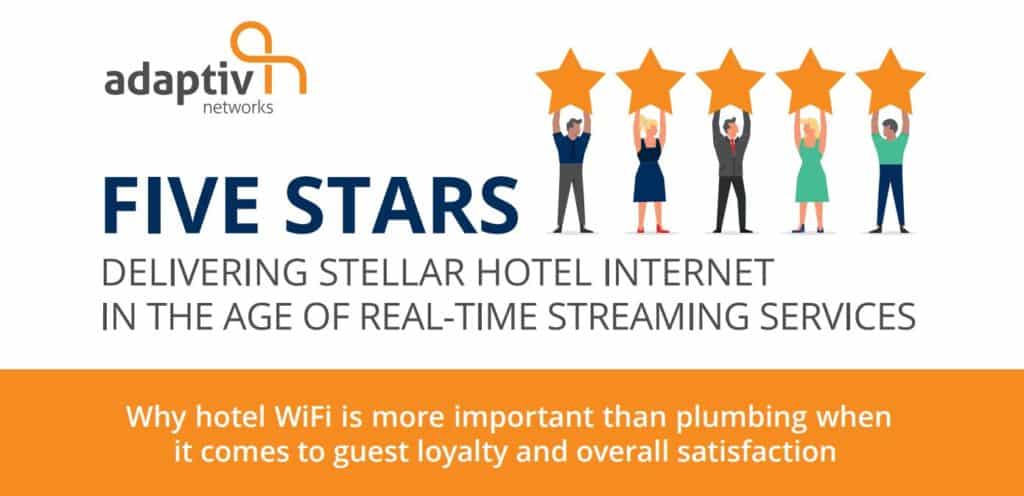 adaptiv
networks

FIVE STARS

DELIVERING STELLAR HOTEL INTERNET IN THE AGE OF REAL-TIME STREAMING SERVICES

Why hotel WiFi is more important than plumbing when it comes to guest loyalty and overall satisfaction