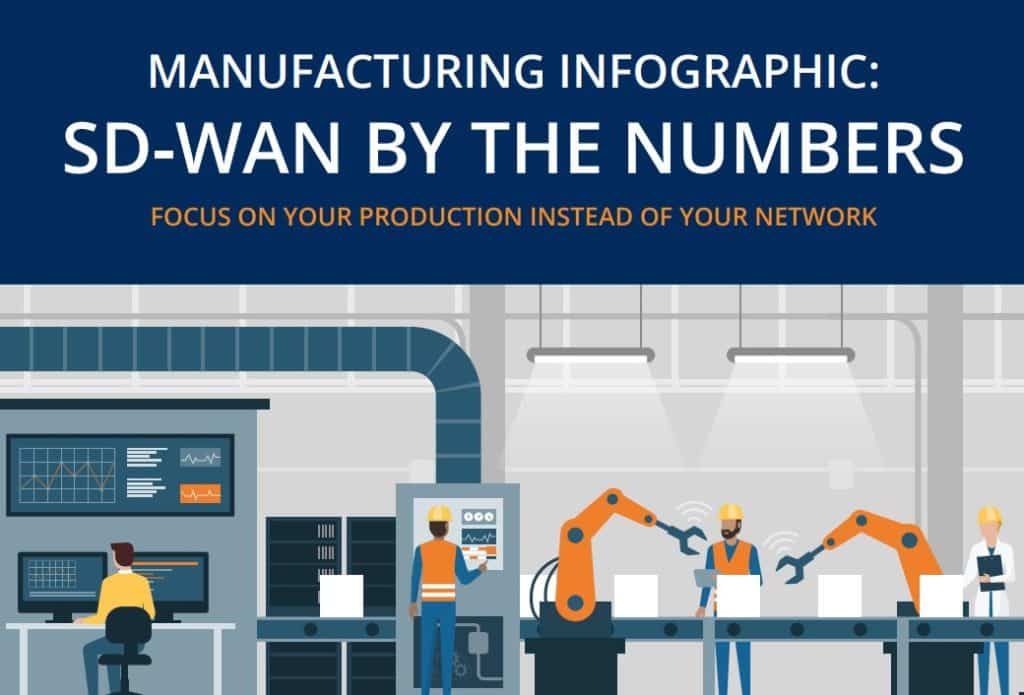 MANUFACTURING INFOGRAPHIC:
SD-WAN BY THE NUMBERS
FOCUS ON YOUR PRODUCTION INSTEAD OF YOUR NETWORK