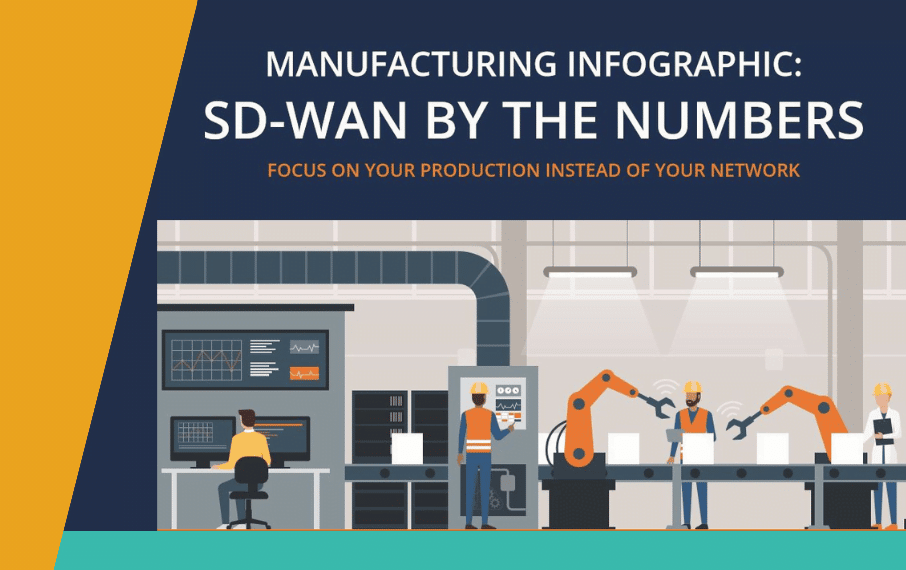 MANUFACTURING INFOGRAPHIC:
SD-WAN BY THE NUMBERS
FOCUS ON YOUR PRODUCTION INSTEAD OF YOUR NETWORK