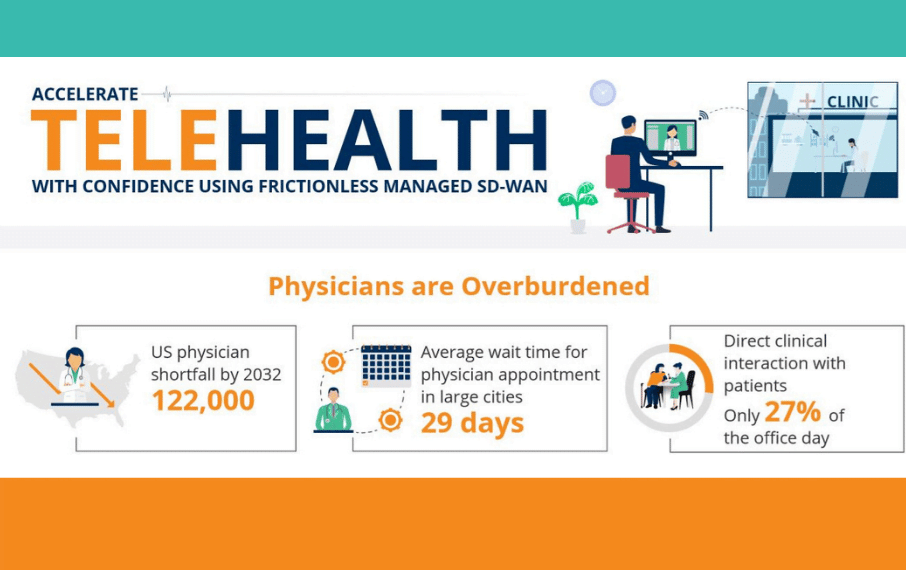 ACCELERATE
TELEHEALTH
WITH CONFIDENCE USING FRICTIONLESS MANAGED SD-WAN

CLINIC

Physicians are Overburdened

US physician shortfall by 2032
122,000

Average wait time for physician appointment in large cities
29 days

Direct clinical interaction with patients
Only 27% of the office day